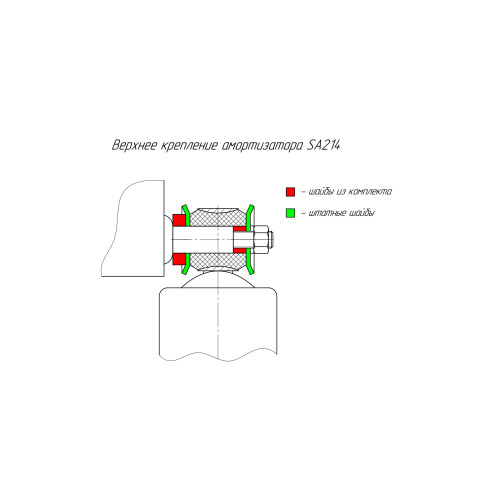 Верхнее крепление амортизатора SA214

– шайбы из комплекта

– штатные шайбы