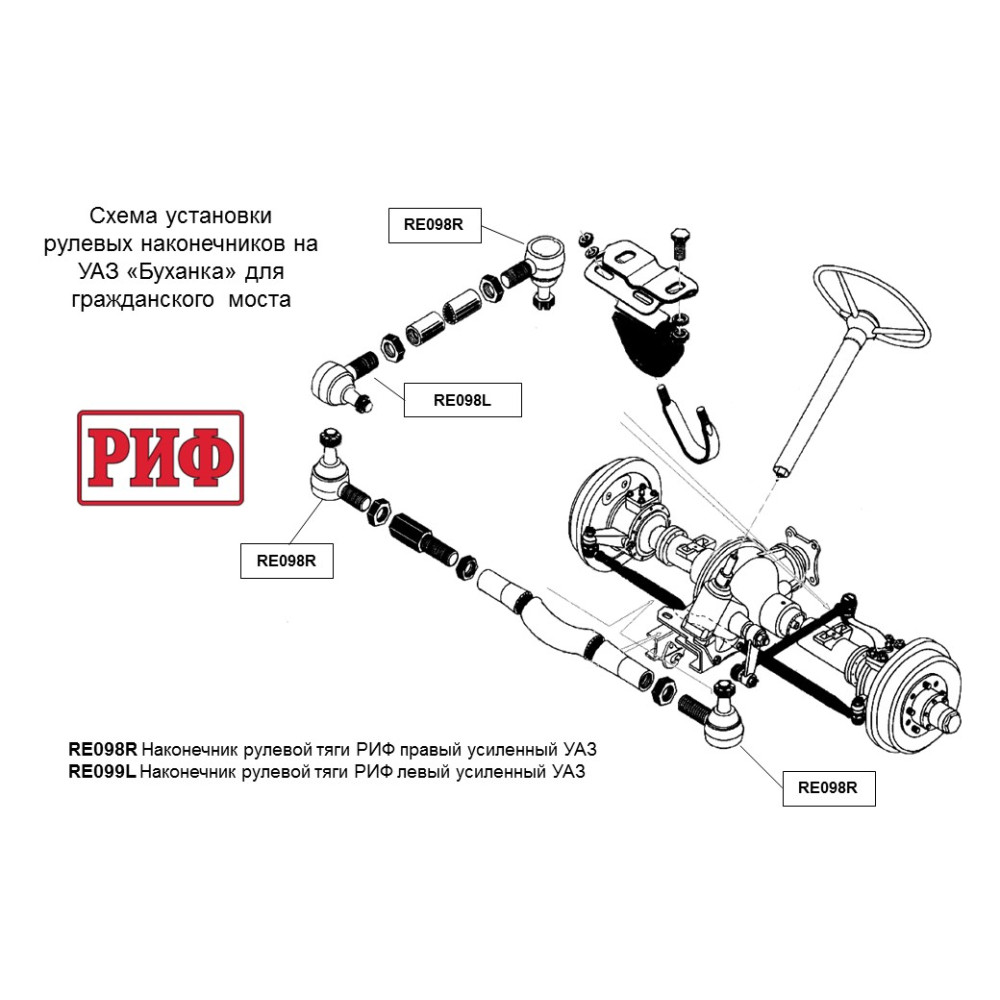 Схема установки рулевых наконечников на УАЗ «Буханка» для гражданского моста

RE098R

RE098L

РИФ

RE098R

RE098R Наконечник рулевой тяги РИФ правый усиленный УАЗ
RE099L Наконечник рулевой тяги РИФ левый усиленный УАЗ

RE098R