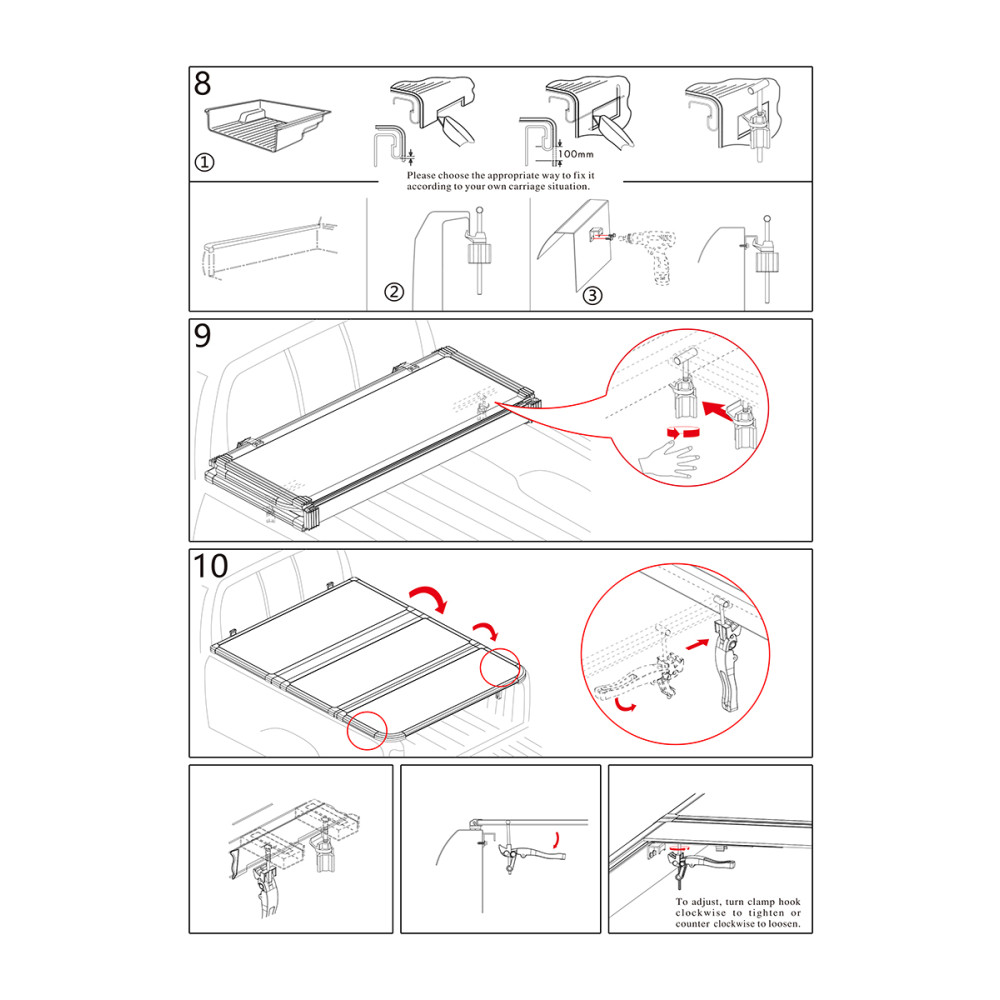 8

①

100mm

Please choose the appropriate way to fix it according to your own carriage situation.

②

③

9

10

To adjust, turn clamp hook clockwise to tighten or counter clockwise to loosen.