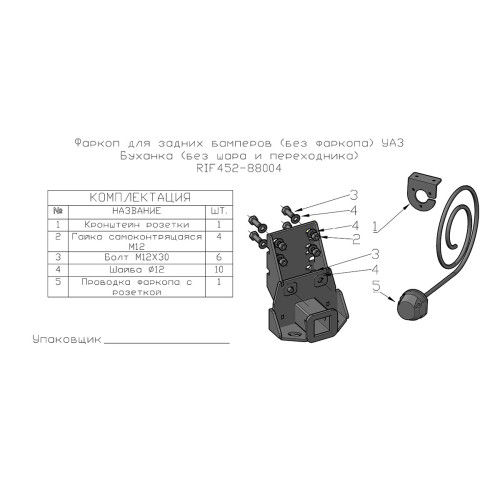 Фаркоп для задних бамперов (без фаркопа) УАЗ Буханка (без шара и переходника)
RIF452-88004

КОМПЛЕКТАЦИЯ

| № | НАЗВАНИЕ | ШТ. |
|---|---|---|
| 1 | Кронштейн розетки | 1 |
| 2 | Гайка самоконтрящаяся М12 | 4 |
| 3 | Болт М12Х30 | 6 |
| 4 | Шайба Ø12 | 10 |
| 5 | Проводка фаркопа с розеткой | 1 |

Упаковщик

3
4
4
2
3
4
1
5