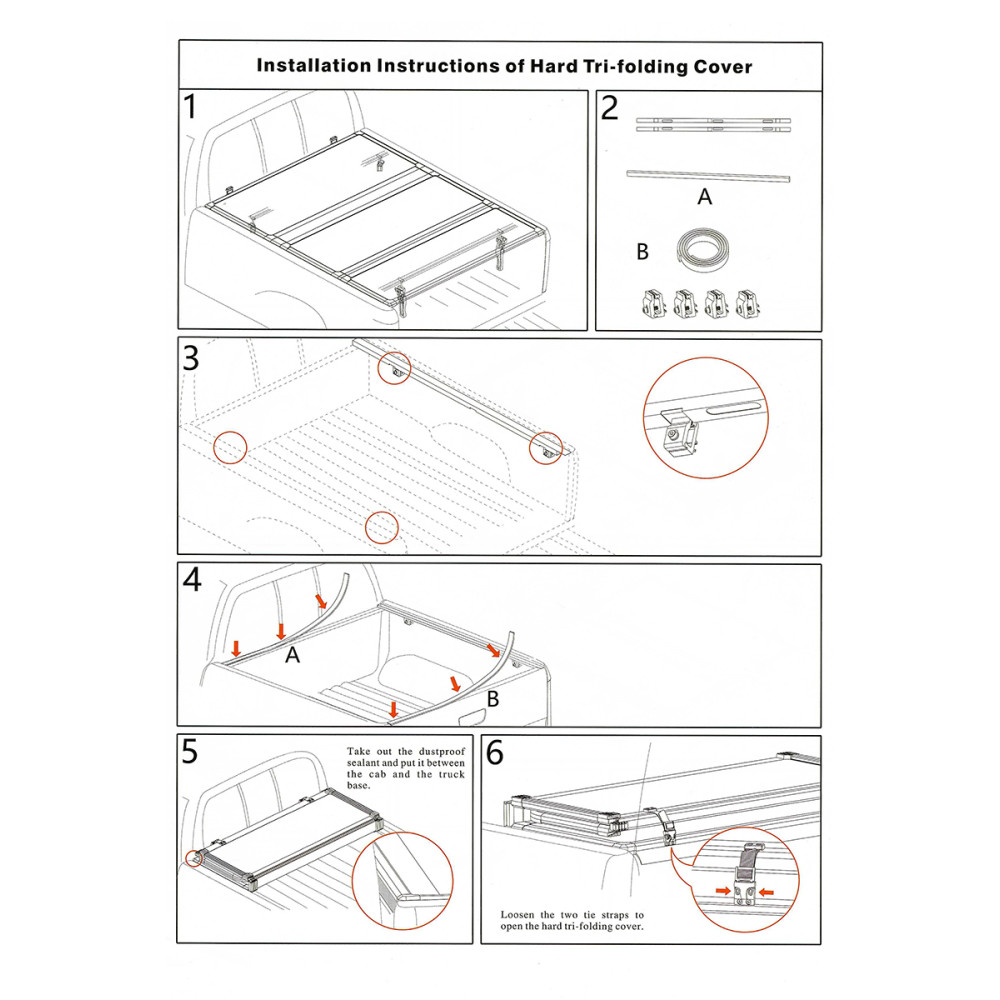 Installation Instructions of Hard Tri-folding Cover

1

2

A

B

3

4

A

B

5

Take out the dustproof sealant and put it between the cab and the truck base.

6

Loosen the two tie straps to open the hard tri-folding cover.