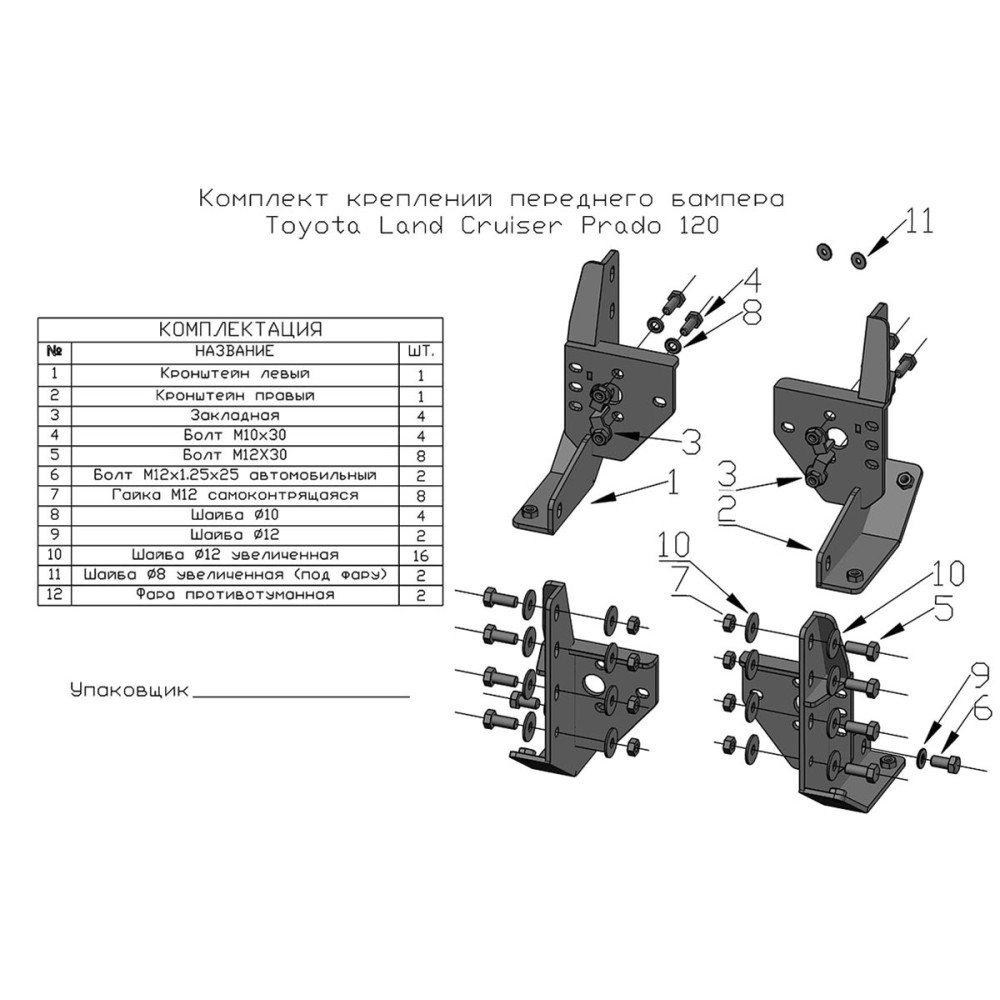 Комплект креплении переднего бампера
Toyota Land Cruiser Prado 120

КОМПЛЕКТАЦИЯ

| № | НАЗВАНИЕ | ШТ. |
|---|---|---|
| 1 | Кронштейн левый | 1 |
| 2 | Кронштейн правый | 1 |
| 3 | Закладная | 4 |
| 4 | Болт М10х30 | 4 |
| 5 | Болт М12Х30 | 8 |
| 6 | Болт М12х1.25х25 автомобильный | 2 |
| 7 | Гайка М12 самоконтрящаяся | 8 |
| 8 | Шайба Ø10 | 4 |
| 9 | Шайба Ø12 | 2 |
| 10 | Шайба Ø12 увеличенная | 16 |
| 11 | Шайба Ø8 увеличенная (под фару) | 2 |
| 12 | Фара противотуманная | 2 |

Упаковщик

11
4
8
3
1
3
2
10
7
10
5
9
6